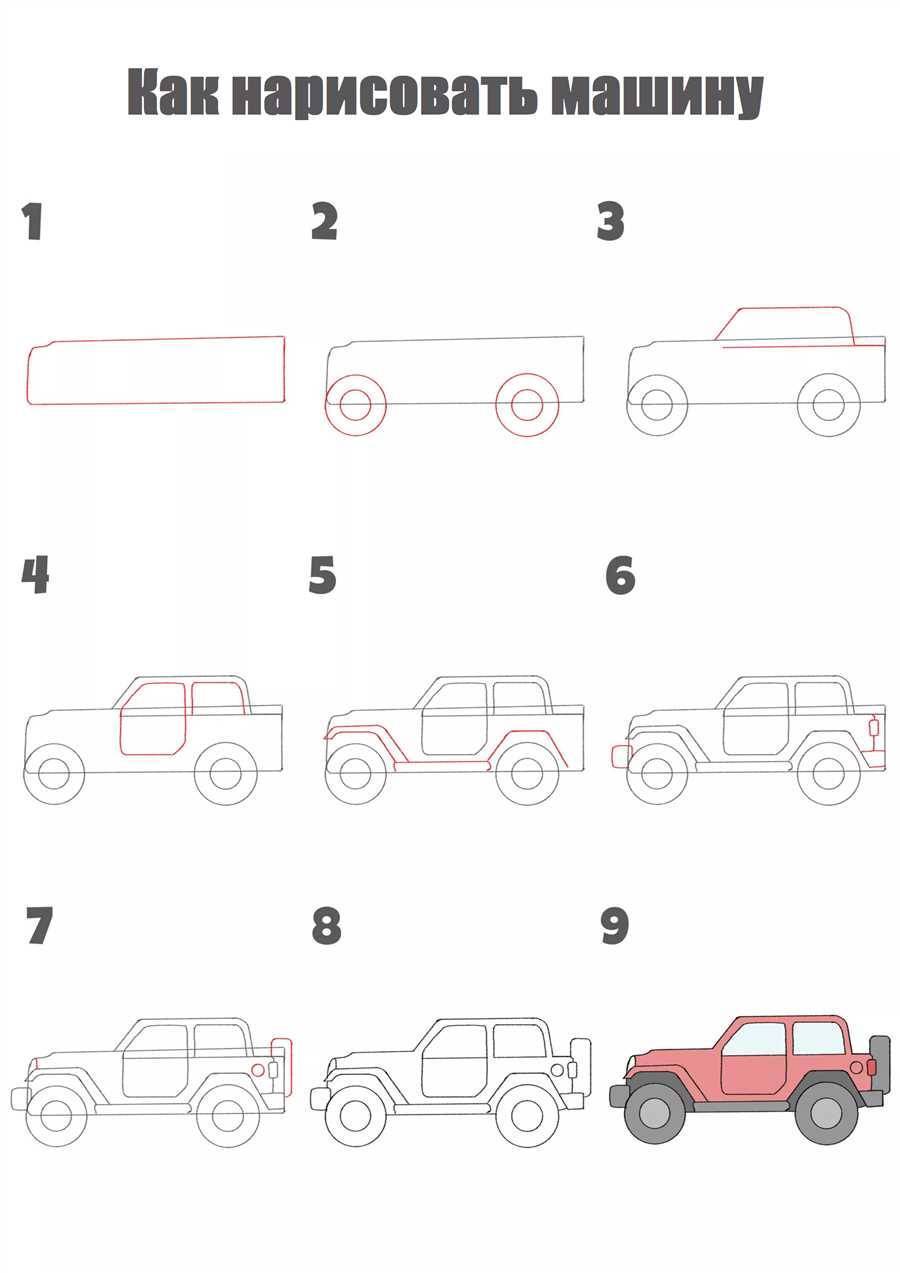 Как нарисовать машину

1

2

3

4

5

6

7

8

9